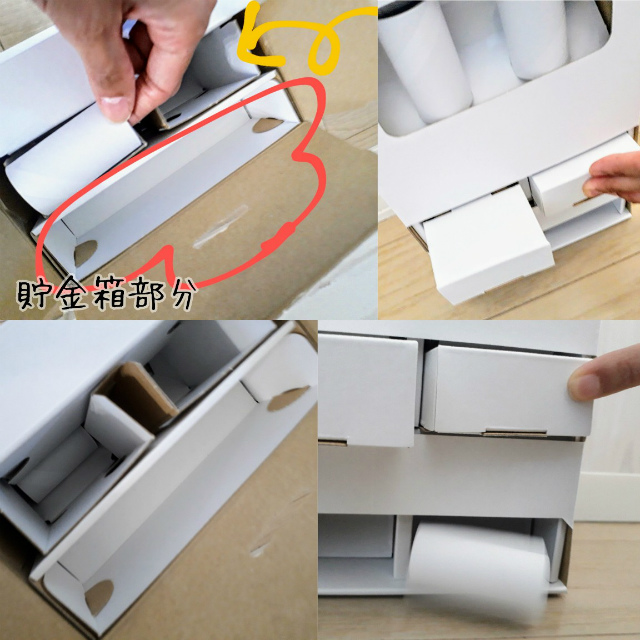 貯金箱部分